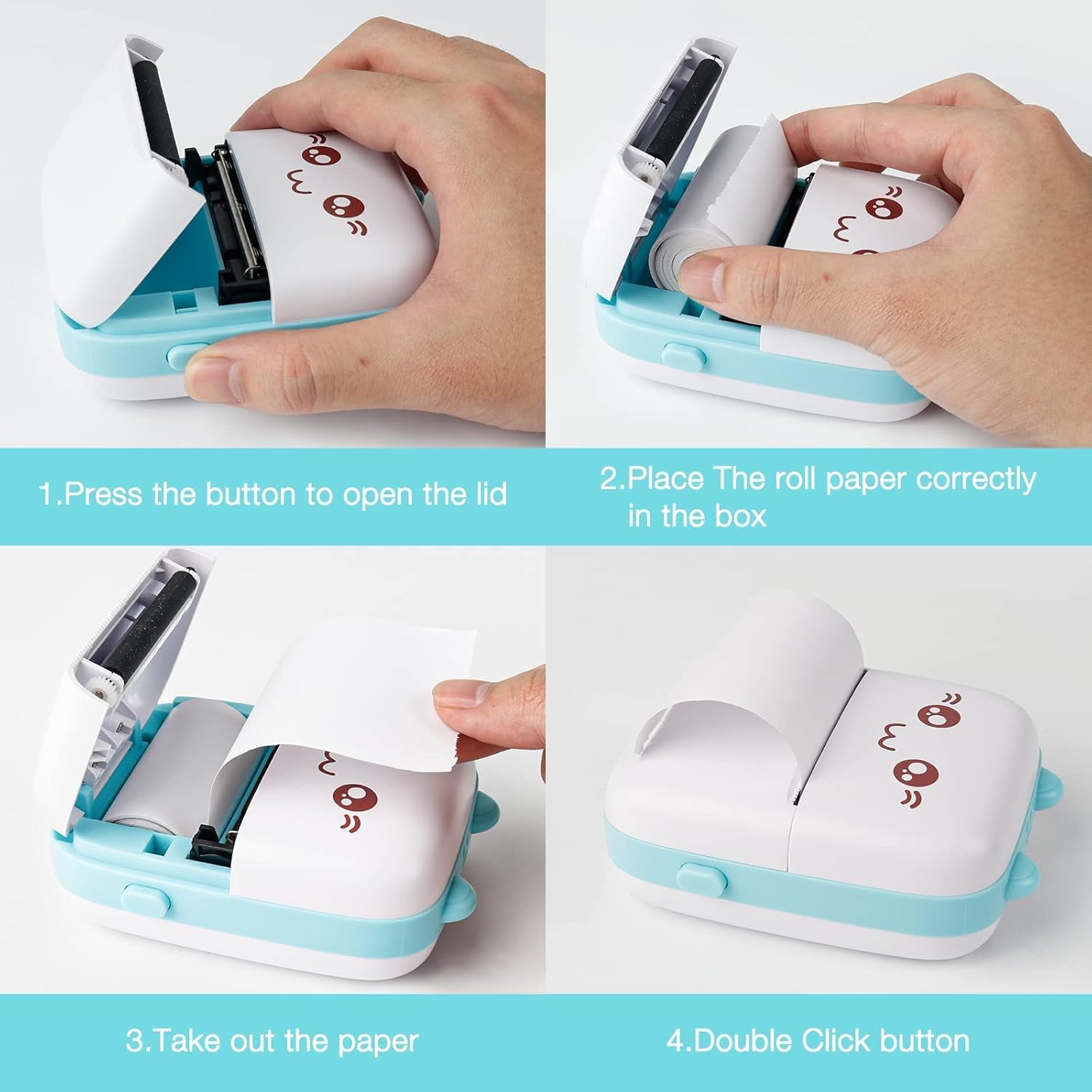 1.Press the button to open the lid

2.Place The roll paper correctly in the box

3.Take out the paper

4.Double Click button